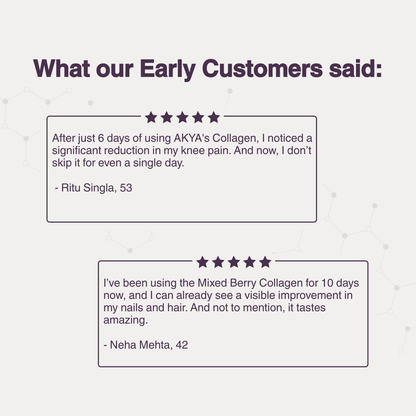 What our Early Customers said:

★★★★★

After just 6 days of using AKYA's Collagen, I noticed a significant reduction in my knee pain. And now, I don't skip it for even a single day.

- Ritu Singla, 53

★★★★★

I've been using the Mixed Berry Collagen for 10 days now, and I can already see a visible improvement in my nails and hair. And not to mention, it tastes amazing.

- Neha Mehta, 42