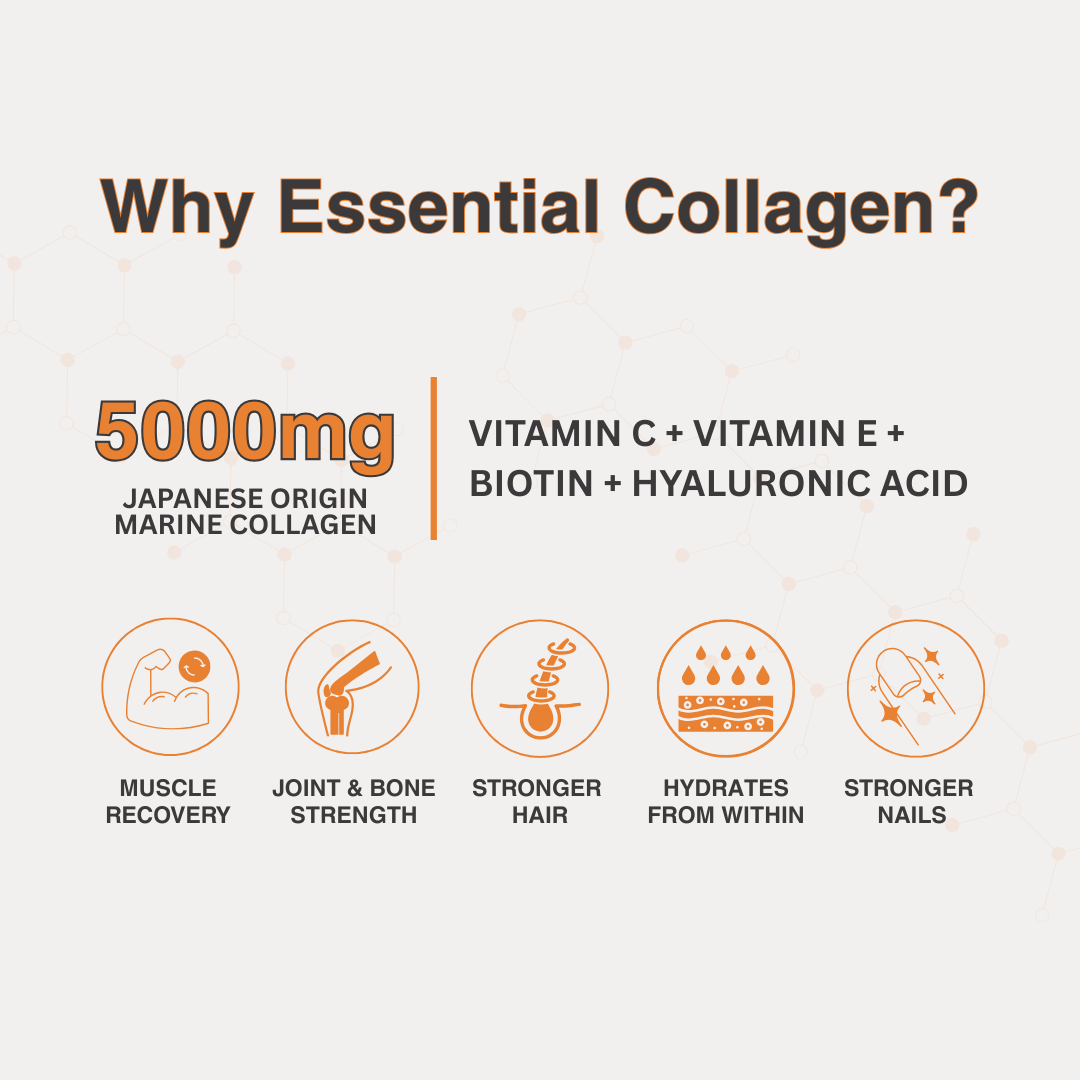 Why Essential Collagen?

5000mg
JAPANESE ORIGIN MARINE COLLAGEN

VITAMIN C + VITAMIN E + BIOTIN + HYALURONIC ACID

MUSCLE RECOVERY

JOINT & BONE STRENGTH

STRONGER HAIR

HYDRATES FROM WITHIN

STRONGER NAILS